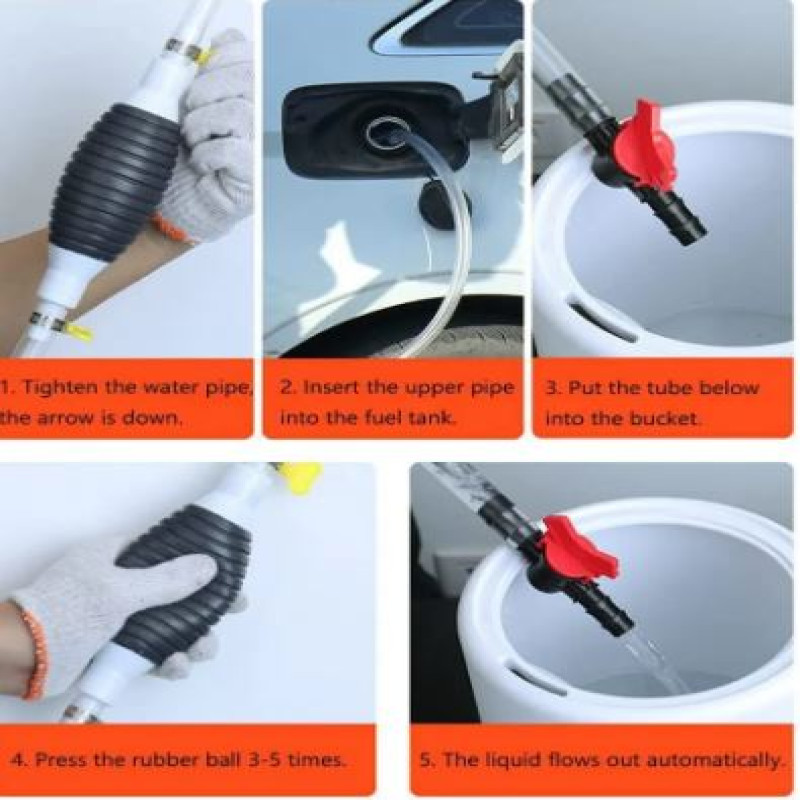 1. Tighten the water pipe, the arrow is down.

2. Insert the upper pipe into the fuel tank.

3. Put the tube below into the bucket.

4. Press the rubber ball 3-5 times.

5. The liquid flows out automatically.