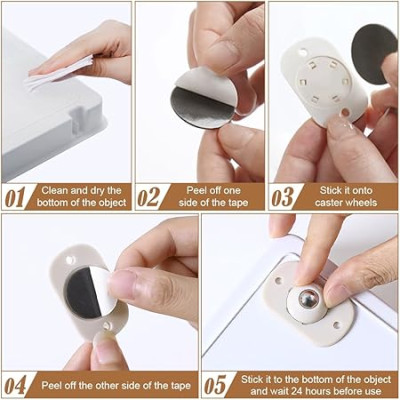 01 Clean and dry the bottom of the object

02 Peel off one side of the tape

03 Stick it onto caster wheels

04 Peel off the other side of the tape

05 Stick it to the bottom of the object and wait 24 hours before use