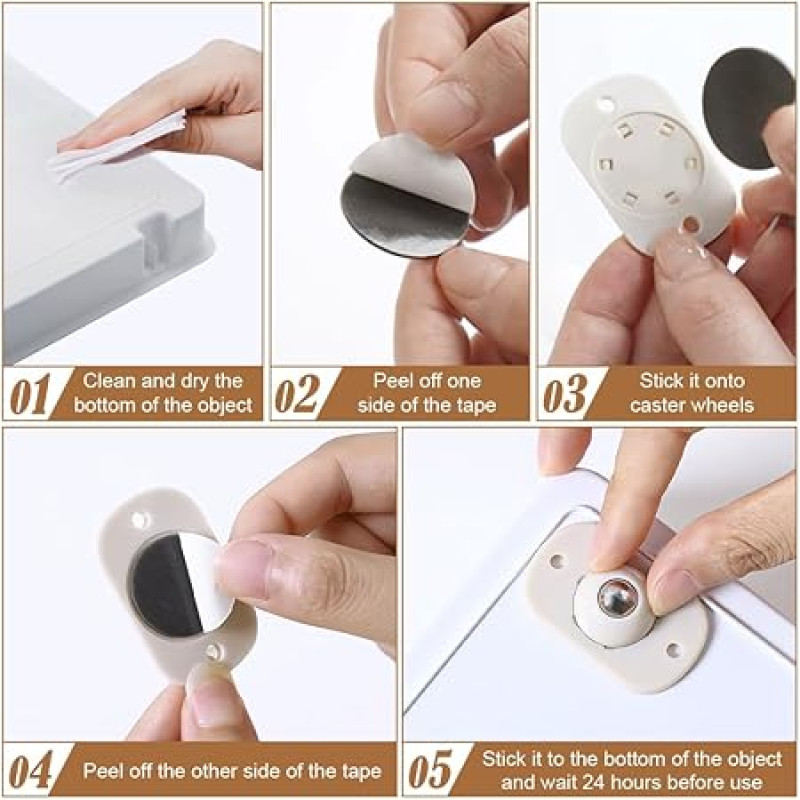 01 Clean and dry the bottom of the object

02 Peel off one side of the tape

03 Stick it onto caster wheels

04 Peel off the other side of the tape

05 Stick it to the bottom of the object and wait 24 hours before use